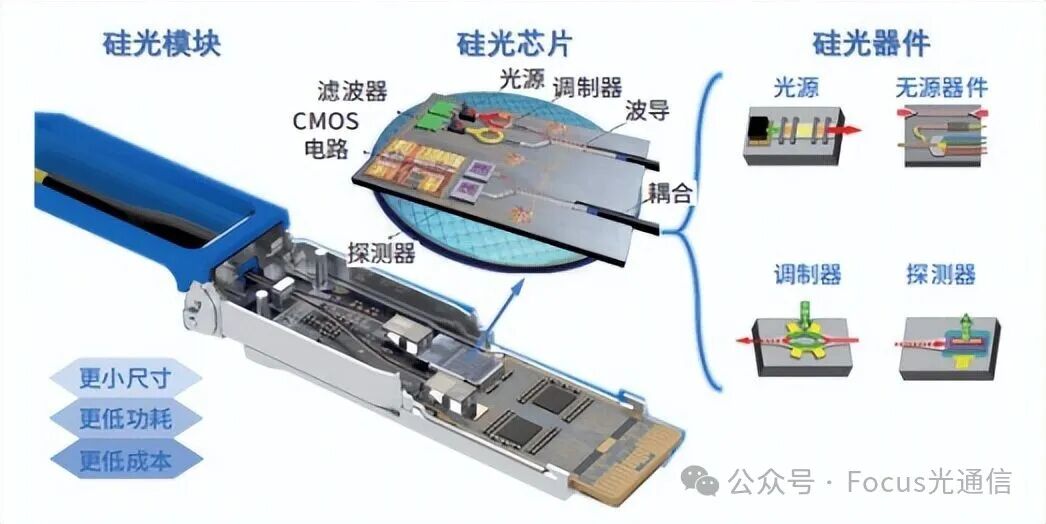 硅光模块

硅光芯片

硅光器件

滤波器
光源
调制器
波导
CMOS
电路
耦合
探测器

光源
无源器件
调制器
探测器

更小尺寸
更低功耗
更低成本

公众号 · Focus光通信